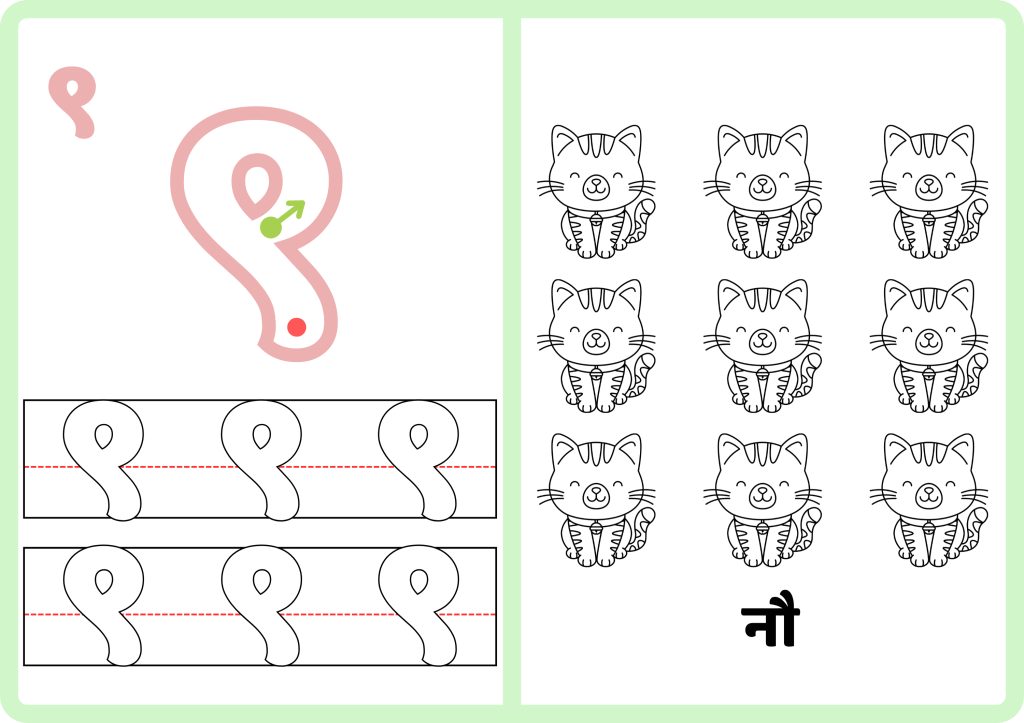 ९

९

९ ९ ९

९ ९ ९

नौ